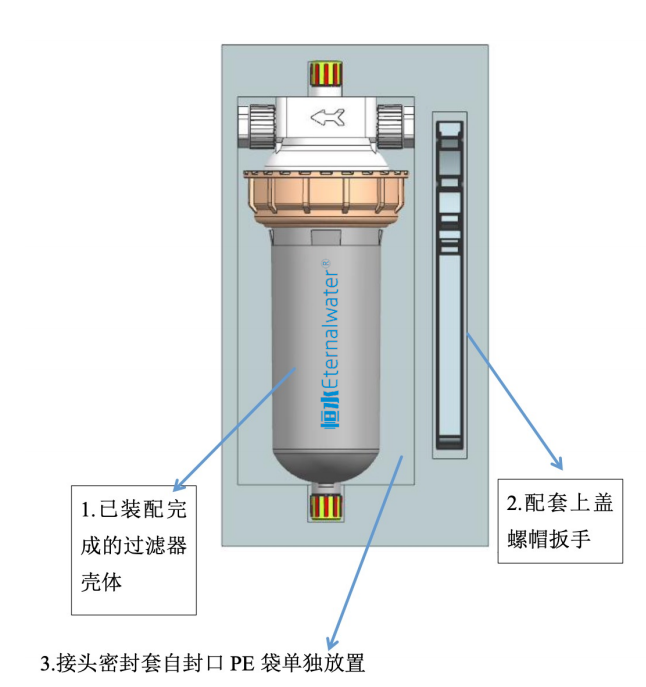 恒水Eternalwater®

1.已装配完成的过滤器壳体

2.配套上盖螺帽扳手

3.接头密封套自封口 PE 袋单独放置